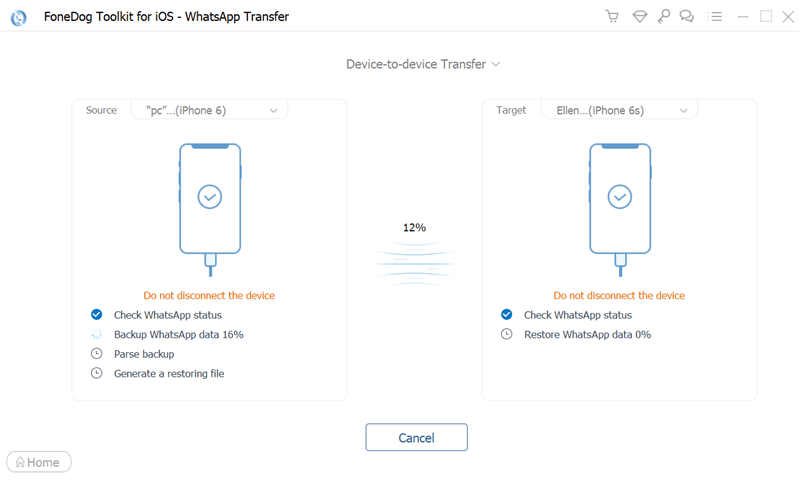 FoneDog Toolkit for iOS - WhatsApp Transfer

Device-to-device Transfer

Source "pc"...(iPhone 6)

Do not disconnect the device

Check WhatsApp status

Backup WhatsApp data 16%

Parse backup

Generate a restoring file

12%

Target Ellen...(iPhone 6s)

Do not disconnect the device

Check WhatsApp status

Restore WhatsApp data 0%

Cancel

Home